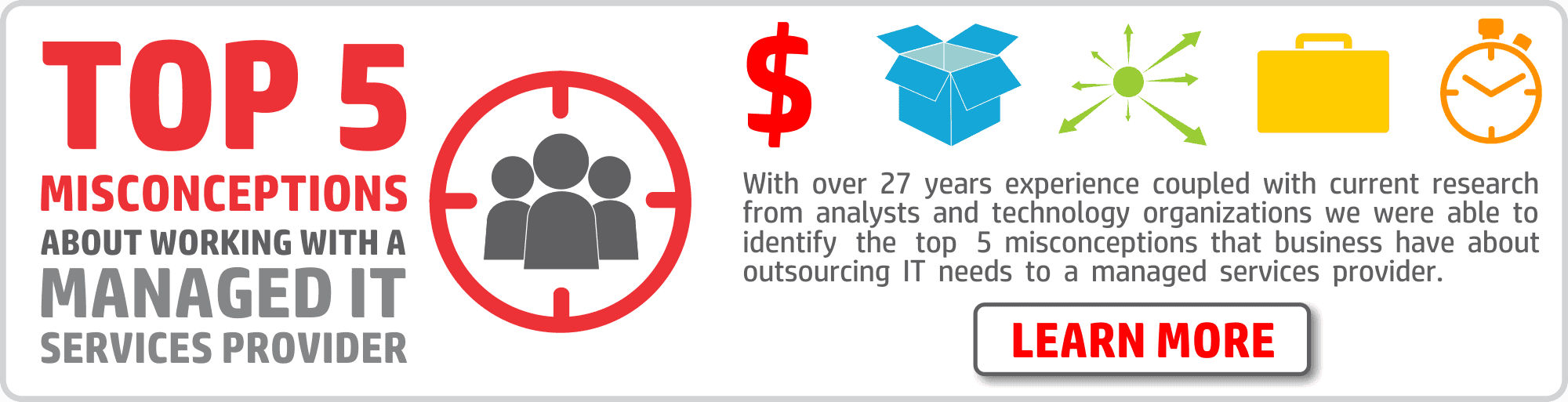 TOP 5
MISCONCEPTIONS
ABOUT WORKING WITH A
MANAGED IT
SERVICES PROVIDER

$

With over 27 years experience coupled with current research from analysts and technology organizations we were able to identify the top 5 misconceptions that business have about outsourcing IT needs to a managed services provider.

LEARN MORE